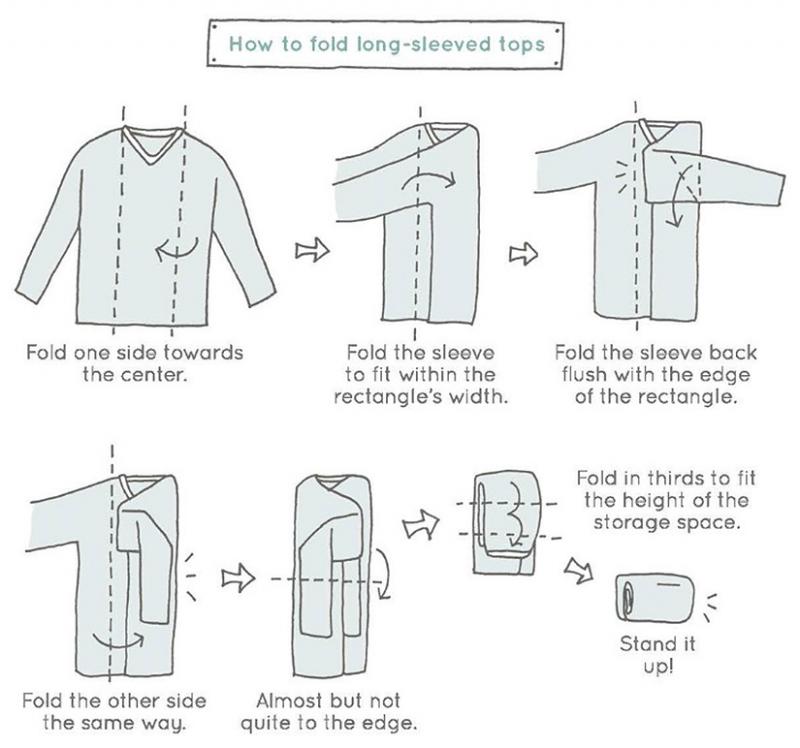 How to fold long-sleeved tops

Fold one side towards the center.

Fold the sleeve to fit within the rectangle's width.

Fold the sleeve back flush with the edge of the rectangle.

Fold the other side the same way.

Almost but not quite to the edge.

Fold in thirds to fit the height of the storage space.

Stand it up!