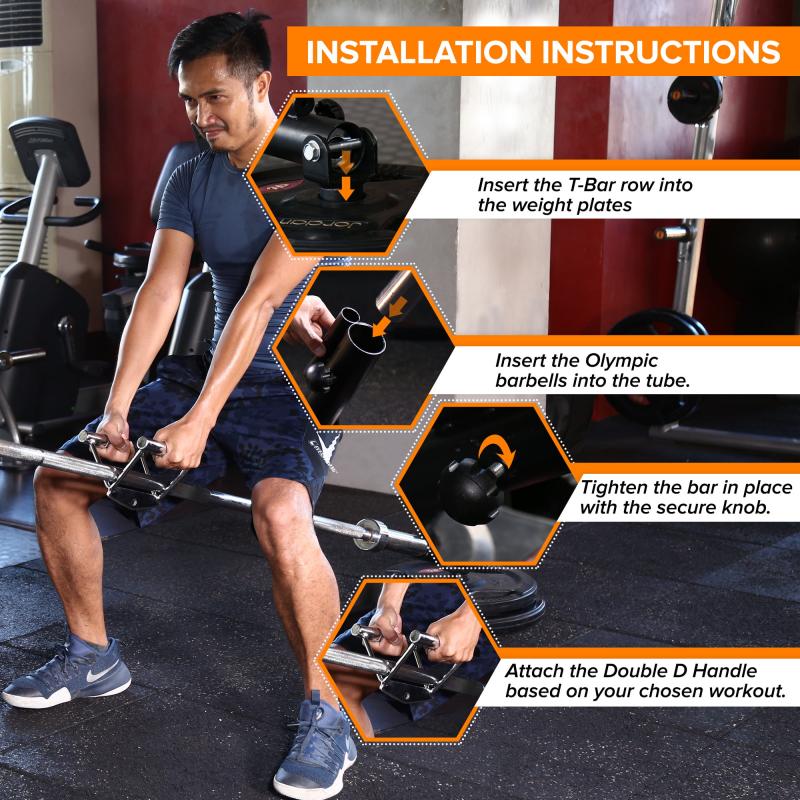 INSTALLATION INSTRUCTIONS

Insert the T-Bar row into the weight plates

Insert the Olympic barbells into the tube.

Tighten the bar in place with the secure knob.

Attach the Double D Handle based on your chosen workout.