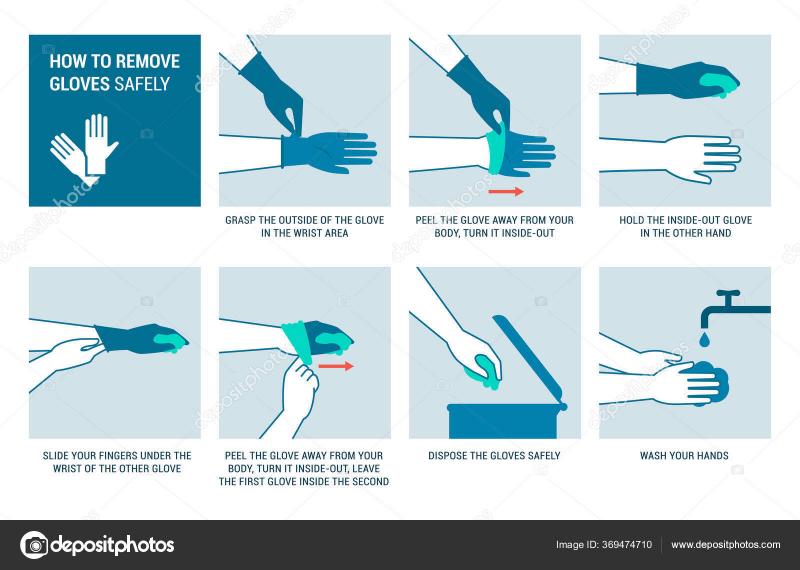 HOW TO REMOVE GLOVES SAFELY

GRASP THE OUTSIDE OF THE GLOVE IN THE WRIST AREA

PEEL THE GLOVE AWAY FROM YOUR BODY, TURN IT INSIDE-OUT

HOLD THE INSIDE-OUT GLOVE IN THE OTHER HAND

SLIDE YOUR FINGERS UNDER THE WRIST OF THE OTHER GLOVE

PEEL THE GLOVE AWAY FROM YOUR BODY, TURN IT INSIDE-OUT, LEAVE THE FIRST GLOVE INSIDE THE SECOND

DISPOSE THE GLOVES SAFELY

WASH YOUR HANDS

depositphotos

Image ID: 369474710

www.depositphotos.com