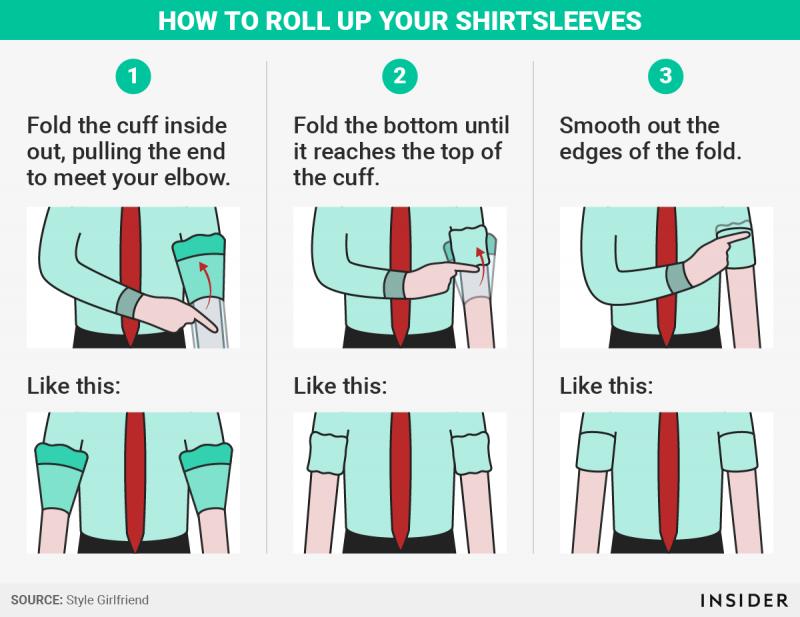 HOW TO ROLL UP YOUR SHIRTSLEEVES

1

Fold the cuff inside out, pulling the end to meet your elbow.

Like this:

2

Fold the bottom until it reaches the top of the cuff.

Like this:

3

Smooth out the edges of the fold.

Like this:

SOURCE: Style Girlfriend

INSIDER