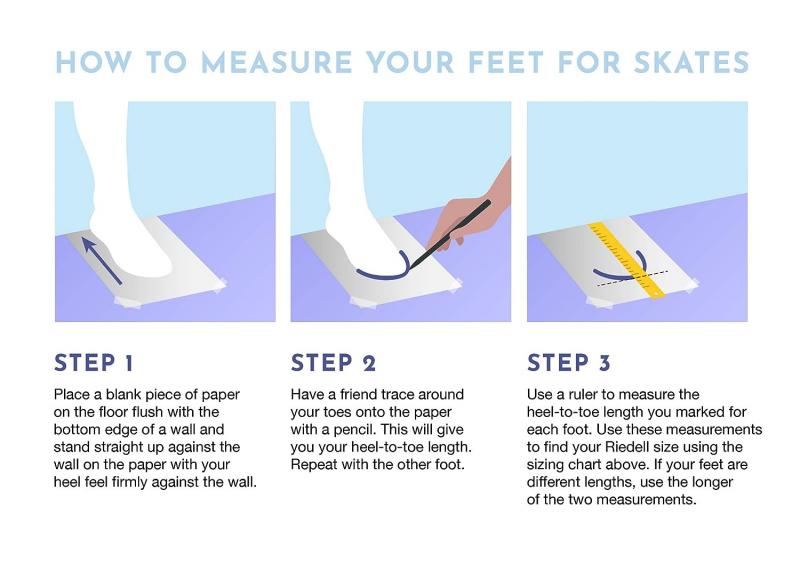 HOW TO MEASURE YOUR FEET FOR SKATES

STEP 1

Place a blank piece of paper on the floor flush with the bottom edge of a wall and stand straight up against the wall on the paper with your heel feel firmly against the wall.

STEP 2

Have a friend trace around your toes onto the paper with a pencil. This will give you your heel-to-toe length. Repeat with the other foot.

STEP 3

Use a ruler to measure the heel-to-toe length you marked for each foot. Use these measurements to find your Riedell size using the sizing chart above. If your feet are different lengths, use the longer of the two measurements.