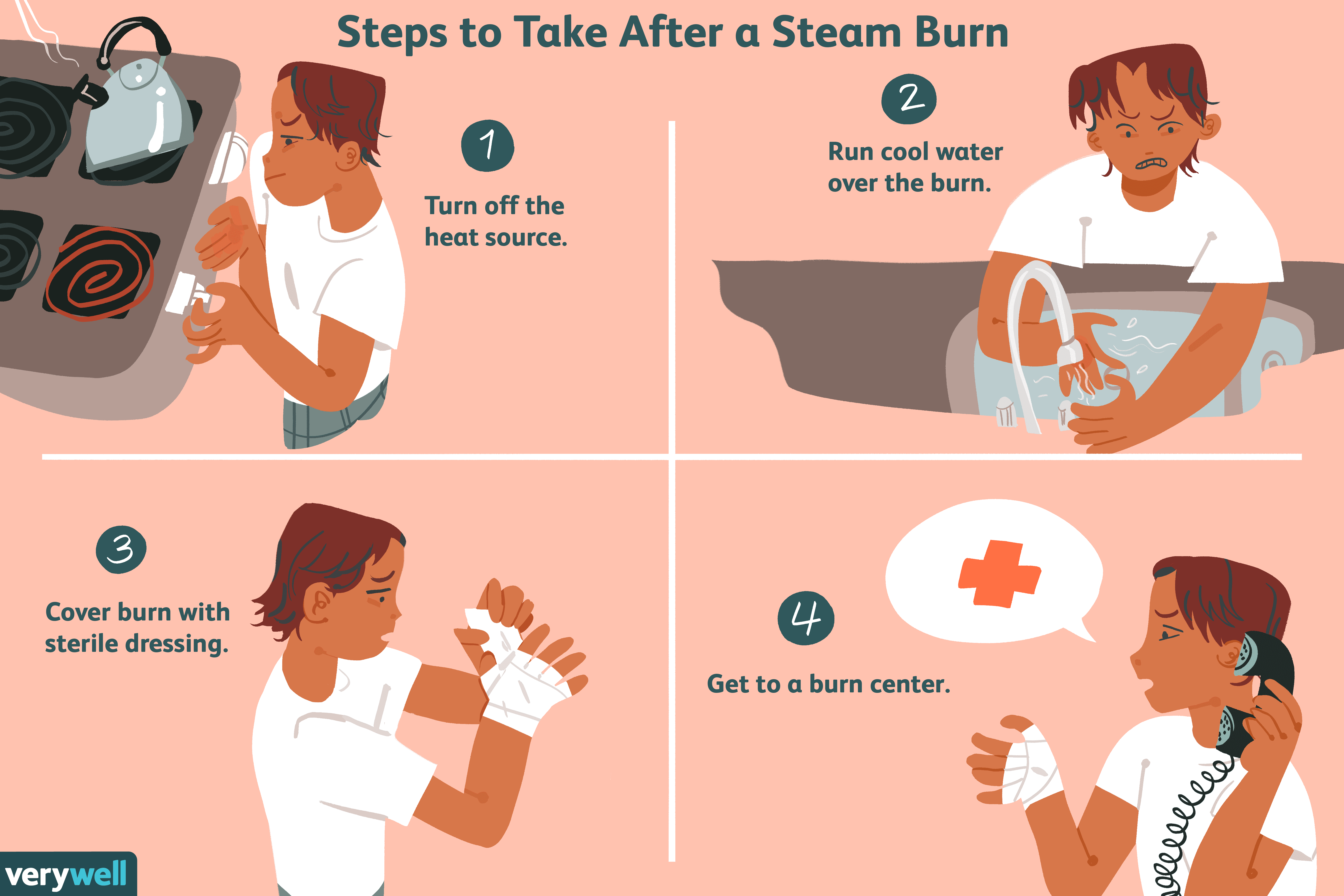 Steps to Take After a Steam Burn

1

Turn off the heat source.

2

Run cool water over the burn.

3

Cover burn with sterile dressing.

4

Get to a burn center.

verywell