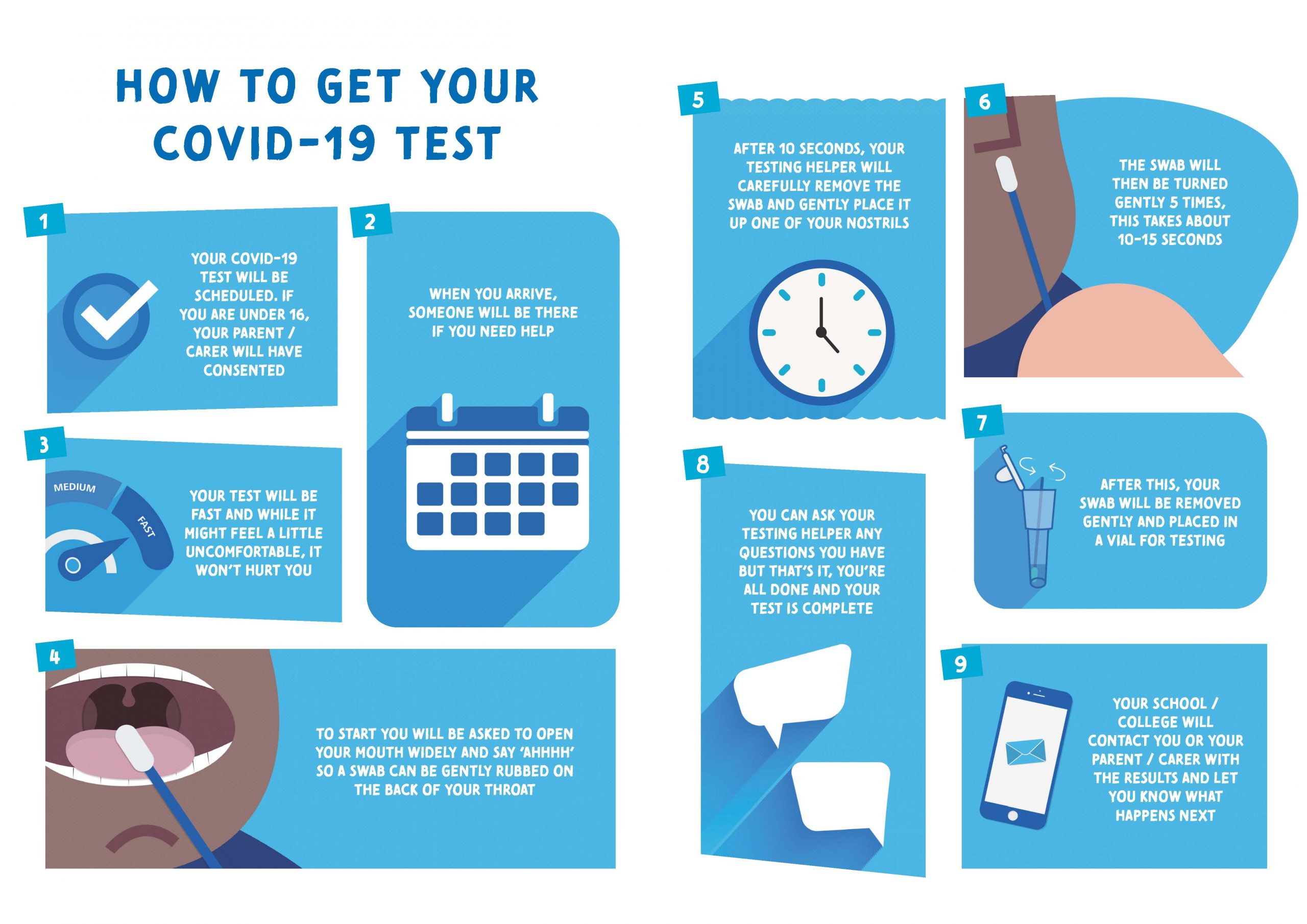 HOW TO GET YOUR COVID-19 TEST

1

YOUR COVID-19 TEST WILL BE SCHEDULED. IF YOU ARE UNDER 16, YOUR PARENT / CARER WILL HAVE CONSENTED

2

WHEN YOU ARRIVE, SOMEONE WILL BE THERE IF YOU NEED HELP

3

MEDIUM

FAST

YOUR TEST WILL BE FAST AND WHILE IT MIGHT FEEL A LITTLE UNCOMFORTABLE, IT WON'T HURT YOU

4

TO START YOU WILL BE ASKED TO OPEN YOUR MOUTH WIDELY AND SAY 'AHHHH' SO A SWAB CAN BE GENTLY RUBBED ON THE BACK OF YOUR THROAT

5

AFTER 10 SECONDS, YOUR TESTING HELPER WILL CAREFULLY REMOVE THE SWAB AND GENTLY PLACE IT UP ONE OF YOUR NOSTRILS

6

THE SWAB WILL THEN BE TURNED GENTLY 5 TIMES, THIS TAKES ABOUT 10-15 SECONDS

7

AFTER THIS, YOUR SWAB WILL BE REMOVED GENTLY AND PLACED IN A VIAL FOR TESTING

8

YOU CAN ASK YOUR TESTING HELPER ANY QUESTIONS YOU HAVE BUT THAT'S IT, YOU'RE ALL DONE AND YOUR TEST IS COMPLETE

9

YOUR SCHOOL / COLLEGE WILL CONTACT YOU OR YOUR PARENT / CARER WITH THE RESULTS AND LET YOU KNOW WHAT HAPPENS NEXT