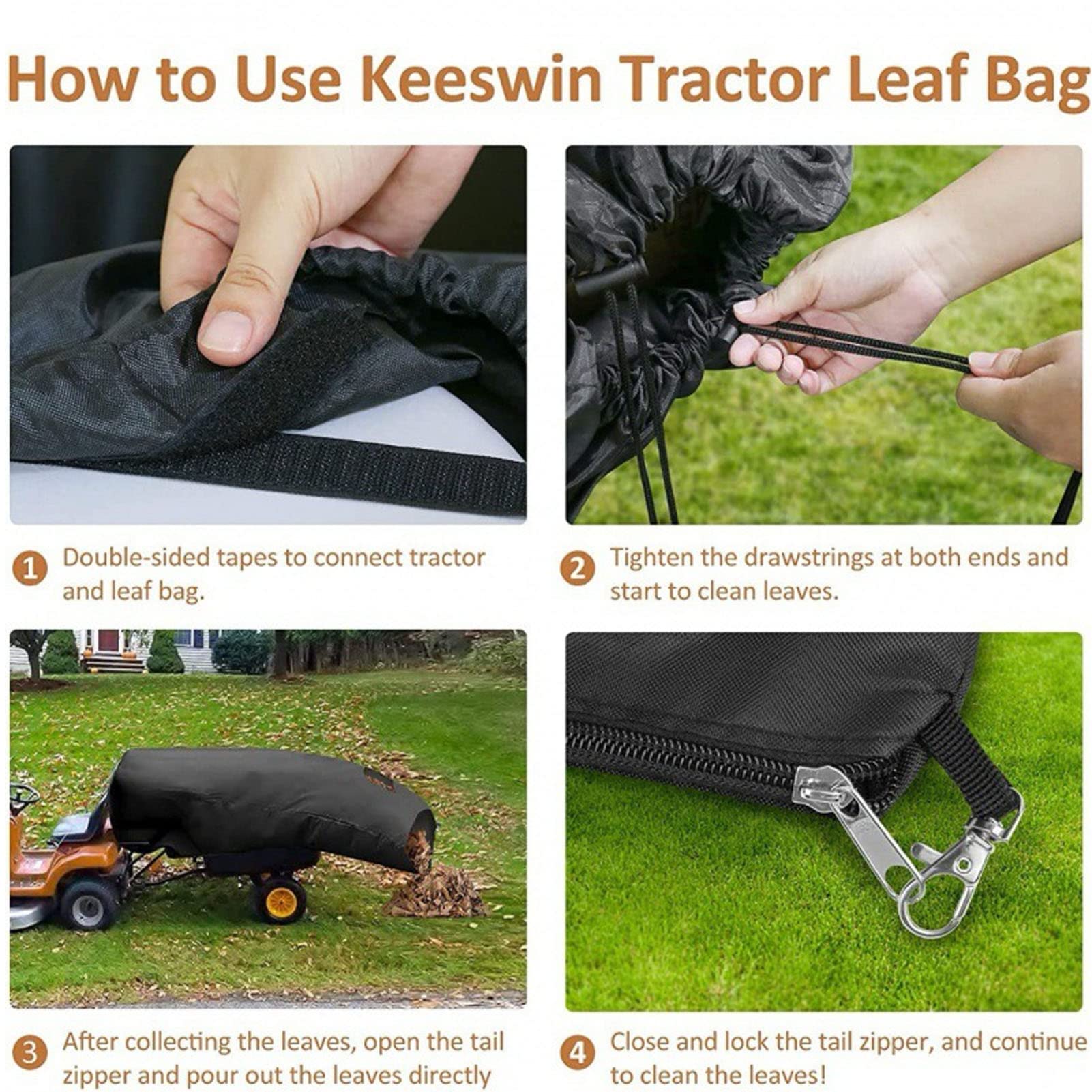 How to Use Keeswin Tractor Leaf Bag

1 Double-sided tapes to connect tractor and leaf bag.

2 Tighten the drawstrings at both ends and start to clean leaves.

3 After collecting the leaves, open the tail zipper and pour out the leaves directly

4 Close and lock the tail zipper, and continue to clean the leaves!