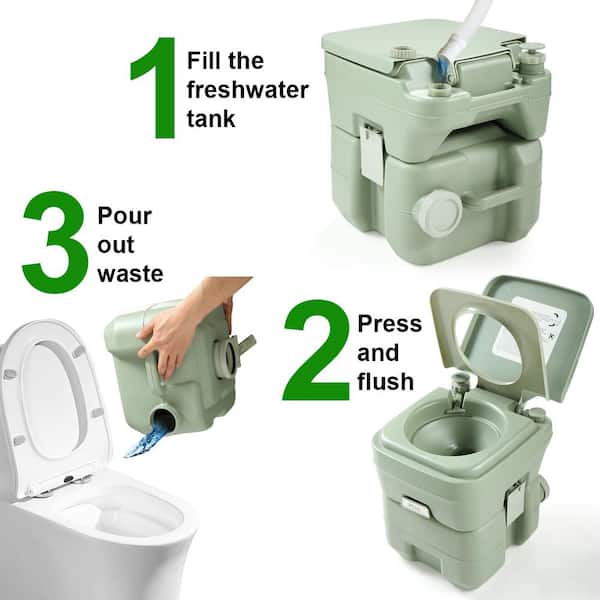 1 Fill the freshwater tank

3 Pour out waste

2 Press and flush