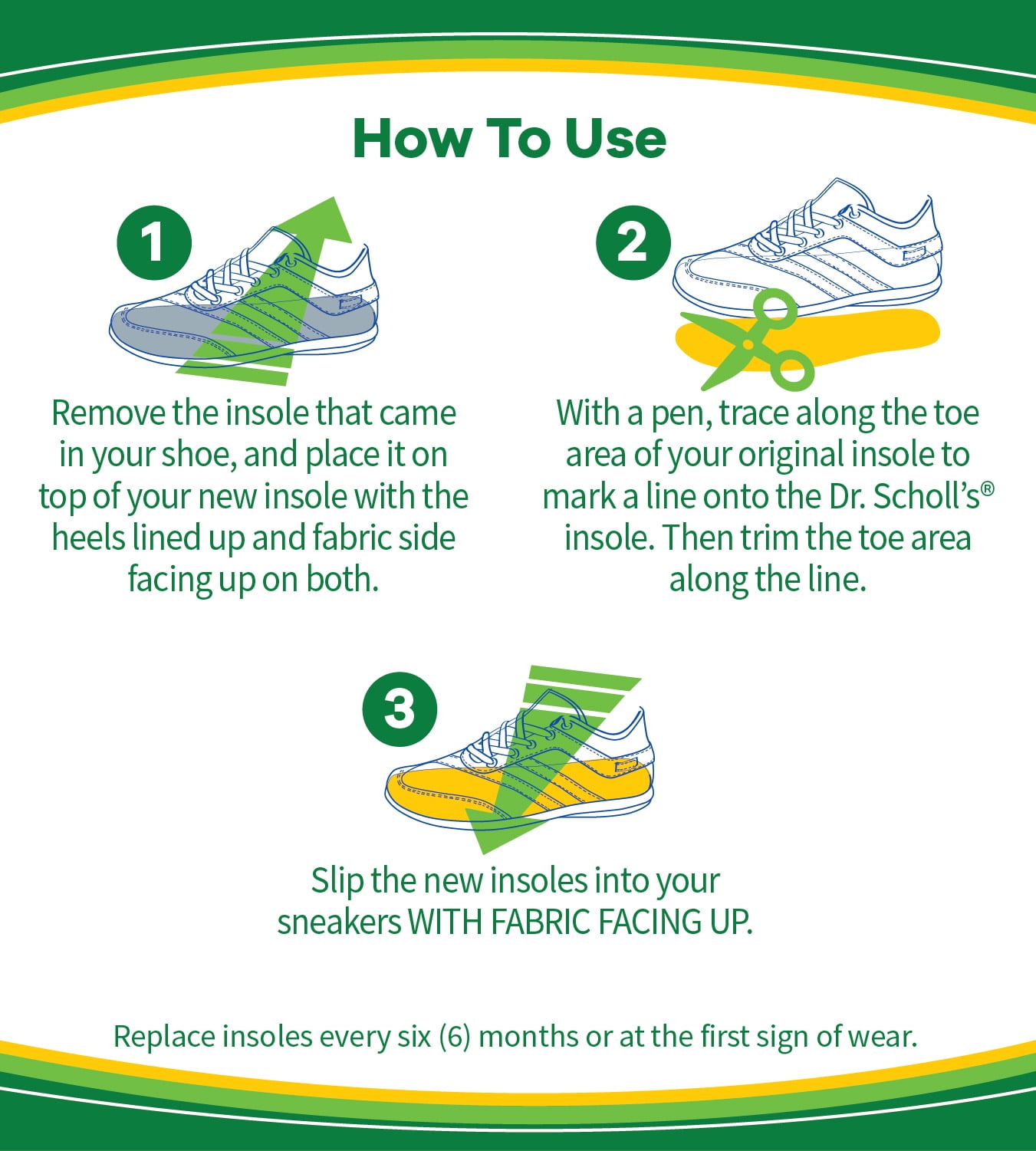 How To Use

1

Remove the insole that came in your shoe, and place it on top of your new insole with the heels lined up and fabric side facing up on both.

2

With a pen, trace along the toe area of your original insole to mark a line onto the Dr. Scholl's® insole. Then trim the toe area along the line.

3

Slip the new insoles into your sneakers WITH FABRIC FACING UP.

Replace insoles every six (6) months or at the first sign of wear.